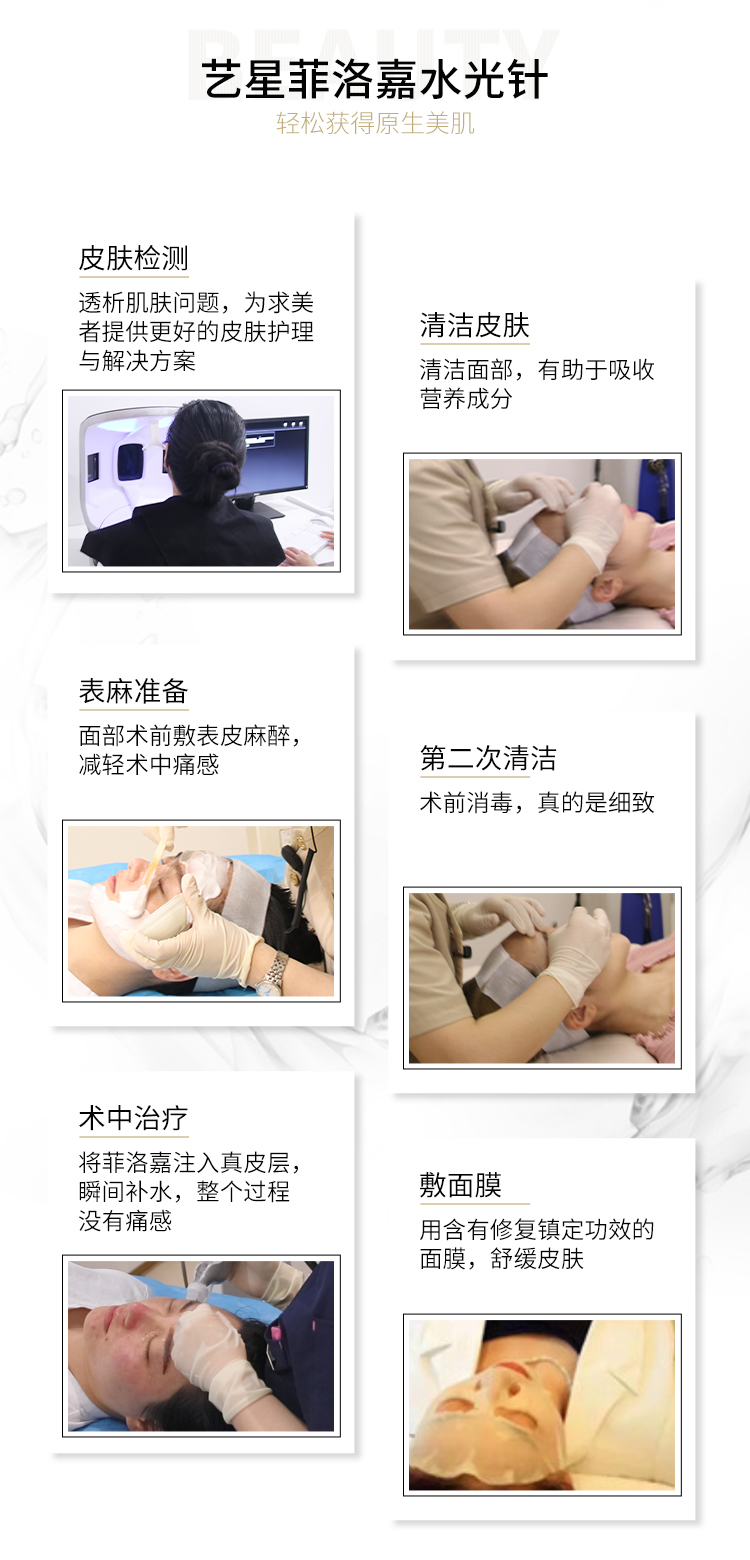 BEAUTY

艺星菲洛嘉水光针

轻松获得原生美肌

皮肤检测

透析肌肤问题，为求美者提供更好的皮肤护理与解决方案

清洁皮肤

清洁面部，有助于吸收营养成分

表麻准备

面部术前敷表皮麻醉，减轻术中痛感

第二次清洁

术前消毒，真的是细致

术中治疗

将菲洛嘉注入真皮层，瞬间补水，整个过程没有痛感

敷面膜

用含有修复镇定功效的面膜，舒缓皮肤